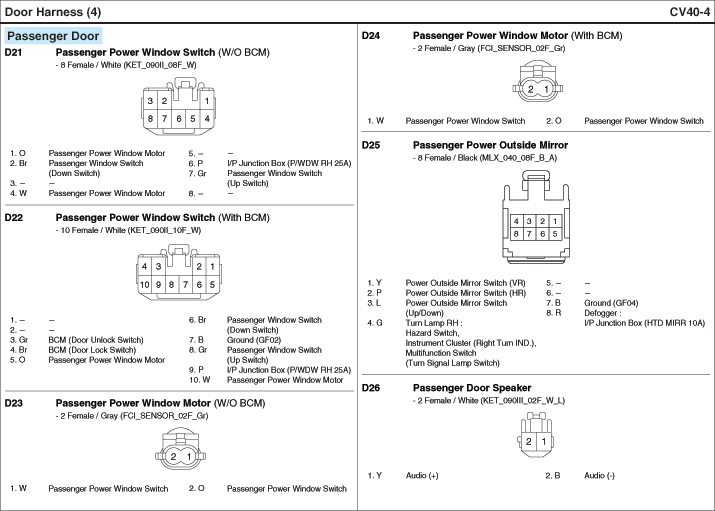 Door Harness (4)

CV40-4

Passenger Door

D21 Passenger Power Window Switch (W/O BCM)
- 8 Female / White (KET_090II_08F_W)

3 2 1
8 7 6 5 4

1. O Passenger Power Window Motor
2. Br Passenger Window Switch (Down Switch)
3. – –
4. W Passenger Power Window Motor
5. – –
6. P I/P Junction Box (P/WDW RH 25A)
7. Gr Passenger Window Switch (Up Switch)
8. – –

D22 Passenger Power Window Switch (With BCM)
- 10 Female / White (KET_090II_10F_W)

4 3 2 1
10 9 8 7 6 5

1. – –
2. – –
3. Gr BCM (Door Unlock Switch)
4. Br BCM (Door Lock Switch)
5. O Passenger Power Window Motor
6. Br Passenger Window Switch (Down Switch)
7. B Ground (GF02)
8. Gr Passenger Window Switch (Up Switch)
9. P I/P Junction Box (P/WDW RH 25A)
10. W Passenger Power Window Motor

D23 Passenger Power Window Motor (W/O BCM)
- 2 Female / Gray (FCI_SENSOR_02F_Gr)

2 1

1. W Passenger Power Window Switch
2. O Passenger Power Window Switch

D24 Passenger Power Window Motor (With BCM)
- 2 Female / Gray (FCI_SENSOR_02F_Gr)

2 1

1. W Passenger Power Window Switch
2. O Passenger Power Window Switch

D25 Passenger Power Outside Mirror
- 8 Female / Black (MLX_040_08F_B_A)

4 3 2 1
8 7 6 5

1. Y Power Outside Mirror Switch (VR)
2. P Power Outside Mirror Switch (HR)
3. L Power Outside Mirror Switch (Up/Down)
4. G Turn Lamp RH : Hazard Switch, Instrument Cluster (Right Turn IND.), Multifunction Switch (Turn Signal Lamp Switch)
5. – –
6. – –
7. B Ground (GF04)
8. R Defogger : I/P Junction Box (HTD MIRR 10A)

D26 Passenger Door Speaker
- 2 Female / White (KET_090III_02F_W_L)

2 1

1. Y Audio (+)
2. B Audio (-)